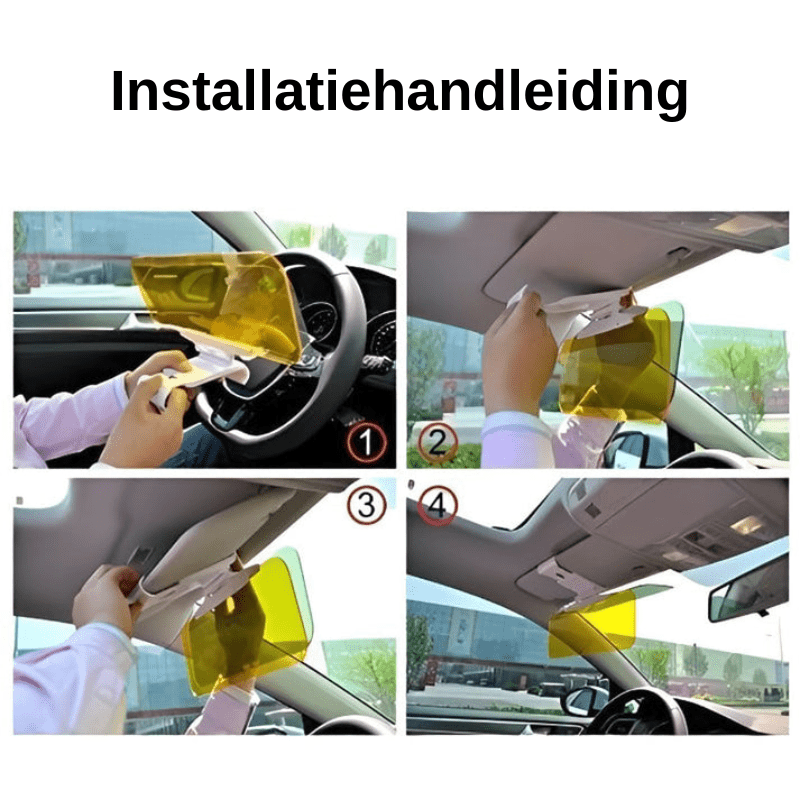 Installatiehandleiding

1

2

3

4