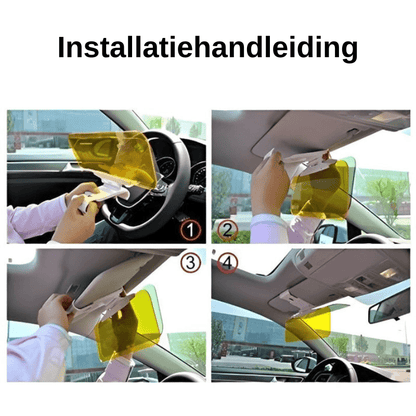 Installatiehandleiding

1

2

3

4