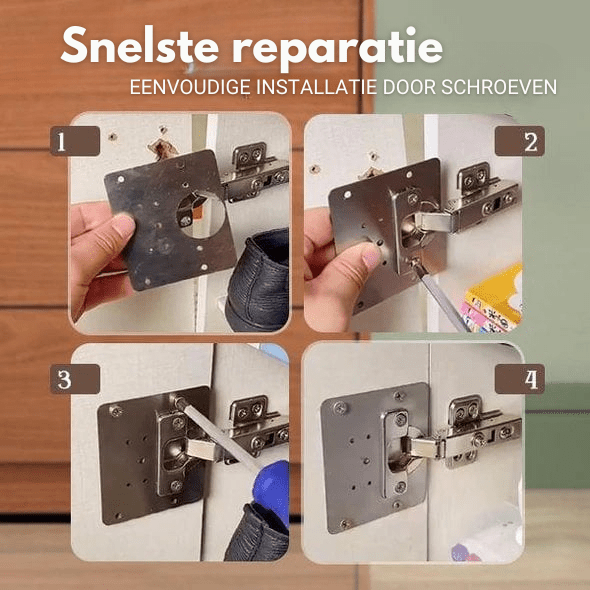 Snelste reparatie
EENVOUDIGE INSTALLATIE DOOR SCHROEVEN

1

2

3

4