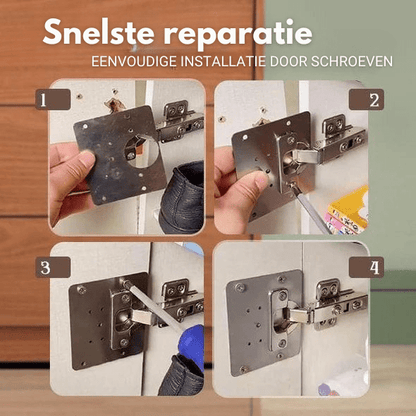 Snelste reparatie

EENVOUDIGE INSTALLATIE DOOR SCHROEVEN

1

2

3

4