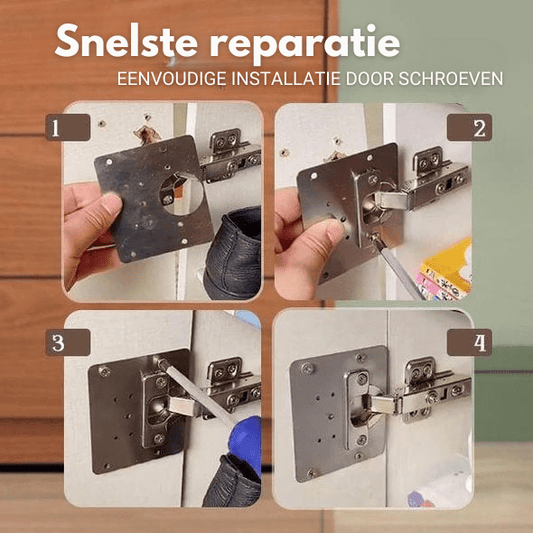 Snelste reparatie

EENVOUDIGE INSTALLATIE DOOR SCHROEVEN

1

2

3

4