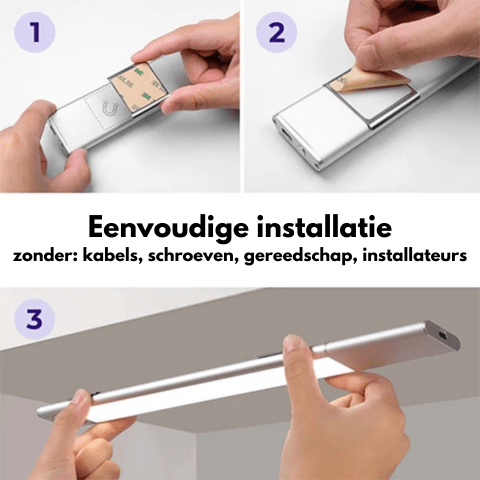 1

2

Eenvoudige installatie
zonder: kabels, schroeven, gereedschap, installateurs

3