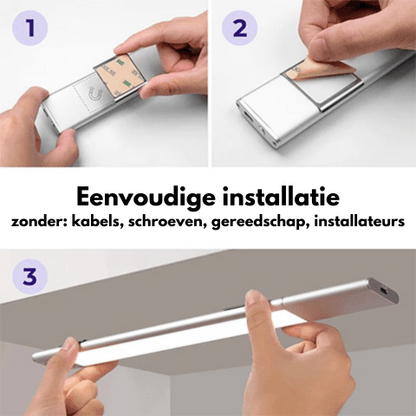 1

2

Eenvoudige installatie
zonder: kabels, schroeven, gereedschap, installateurs

3