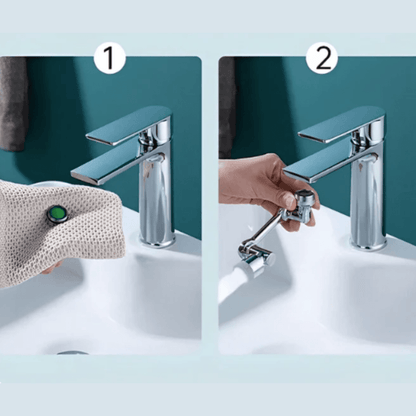 1

2