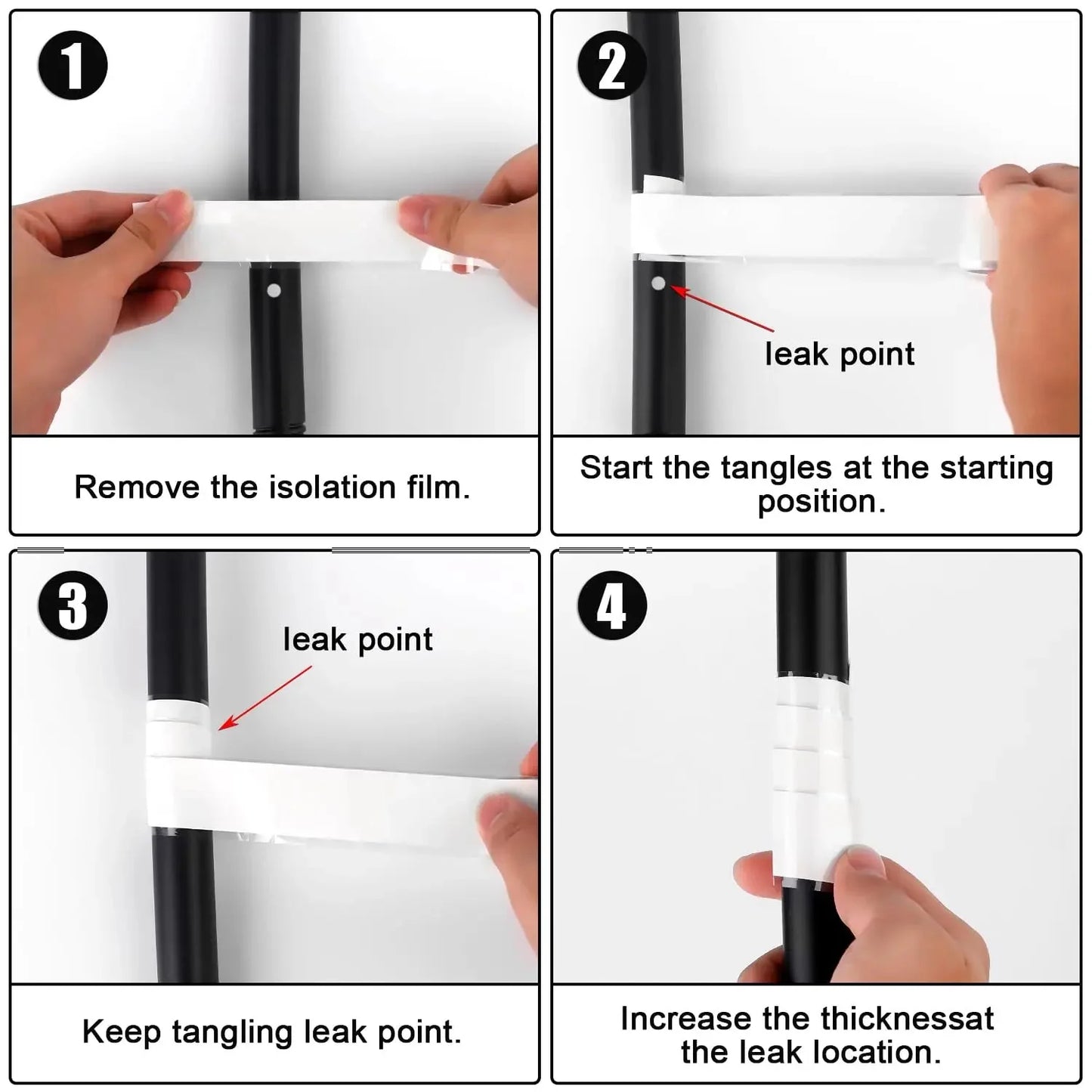 1

Remove the isolation film.

2

leak point

Start the tangles at the starting position.

3

leak point

Keep tangling leak point.

4

Increase the thicknessat the leak location.