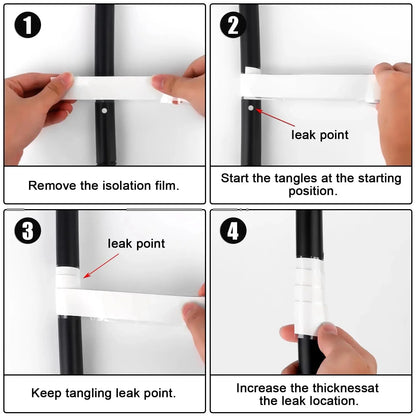 1

Remove the isolation film.

2

leak point

Start the tangles at the starting position.

3

leak point

Keep tangling leak point.

4

Increase the thicknessat the leak location.