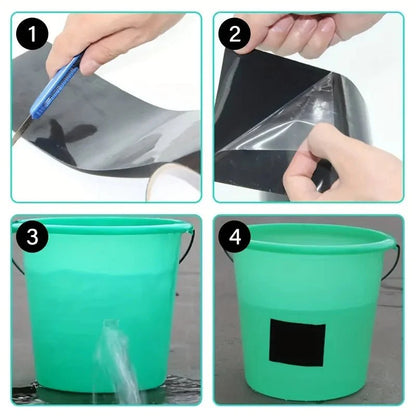 1

2

3

4