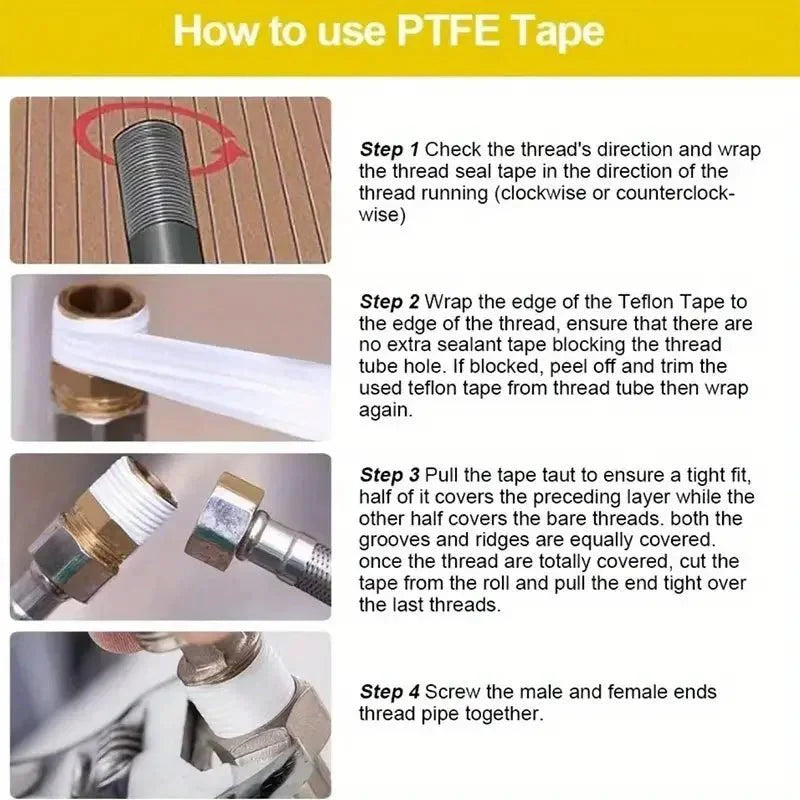 How to use PTFE Tape

Step 1 Check the thread's direction and wrap the thread seal tape in the direction of the thread running (clockwise or counterclockwise)

Step 2 Wrap the edge of the Teflon Tape to the edge of the thread, ensure that there are no extra sealant tape blocking the thread tube hole. If blocked, peel off and trim the used teflon tape from thread tube then wrap again.

Step 3 Pull the tape taut to ensure a tight fit, half of it covers the preceding layer while the other half covers the bare threads. both the grooves and ridges are equally covered. once the thread are totally covered, cut the tape from the roll and pull the end tight over the last threads.

Step 4 Screw the male and female ends thread pipe together.