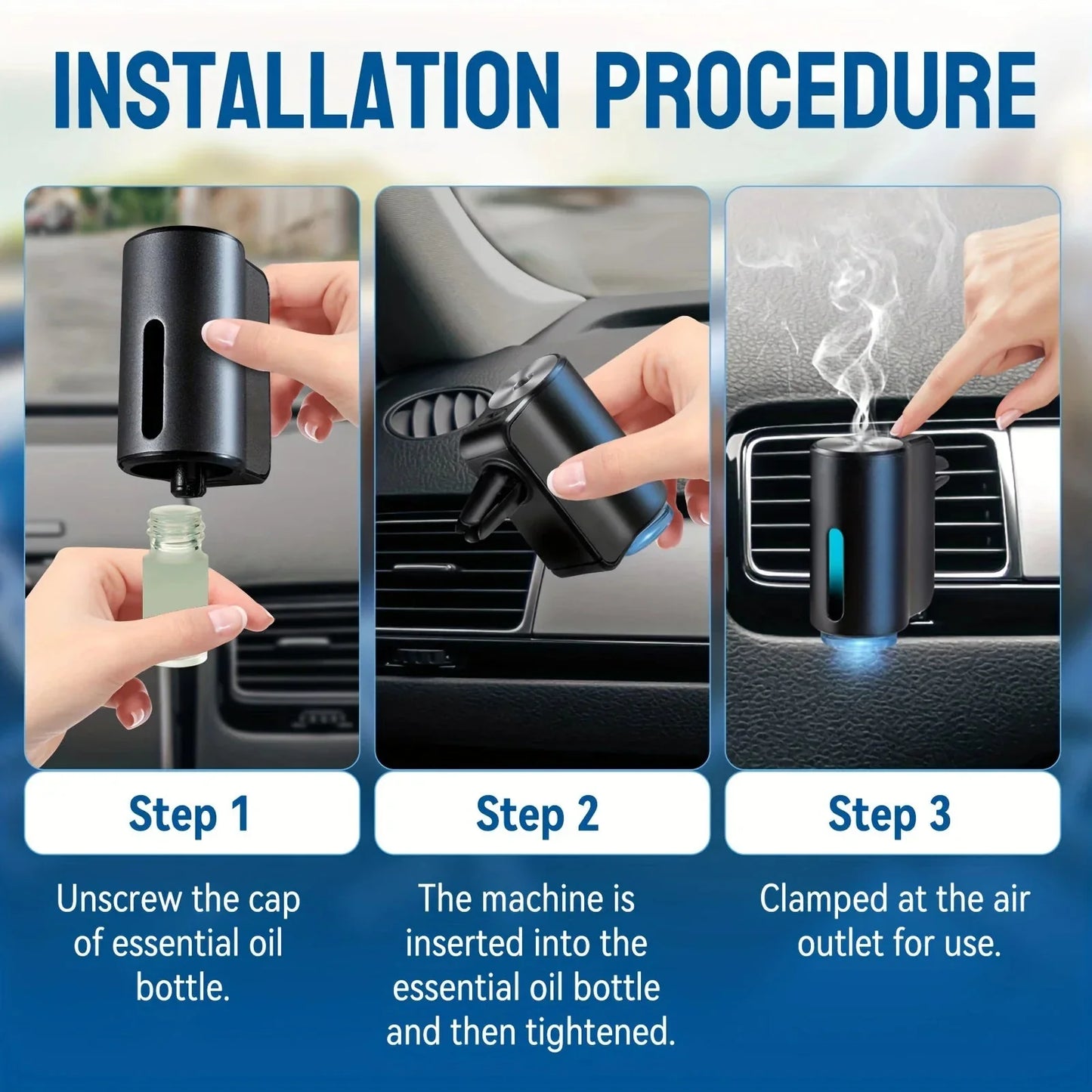 INSTALLATION PROCEDURE

Step 1

Unscrew the cap of essential oil bottle.

Step 2

The machine is inserted into the essential oil bottle and then tightened.

Step 3

Clamped at the air outlet for use.